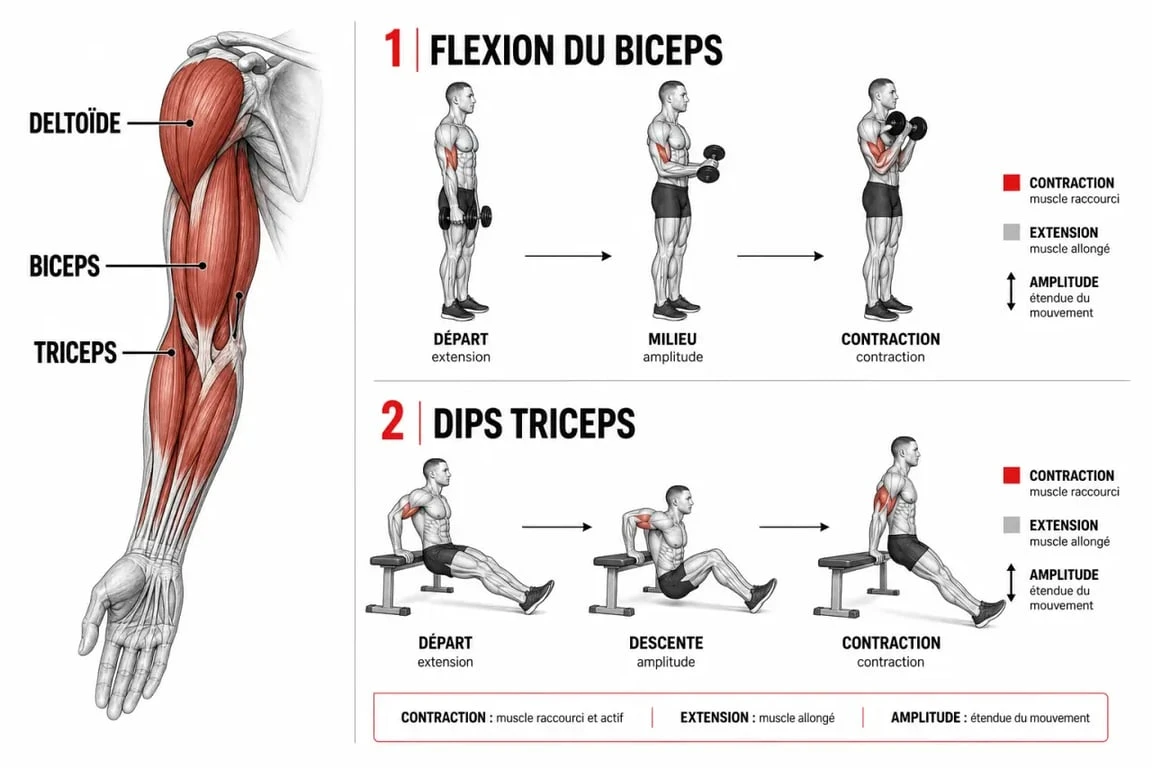 DELTOÏDE

BICEPS

TRICEPS

1 | FLEXION DU BICEPS

DÉPART
extension

MILIEU
amplitude

CONTRACTION
contraction

CONTRACTION
muscle raccourci

EXTENSION
muscle allongé

AMPLITUDE
étendue du mouvement

2 | DIPS TRICEPS

DÉPART
extension

DESCENTE
amplitude

CONTRACTION
contraction

CONTRACTION
muscle raccourci

EXTENSION
muscle allongé

AMPLITUDE
étendue du mouvement

CONTRACTION : muscle raccourci et actif | EXTENSION : muscle allongé | AMPLITUDE : étendue du mouvement